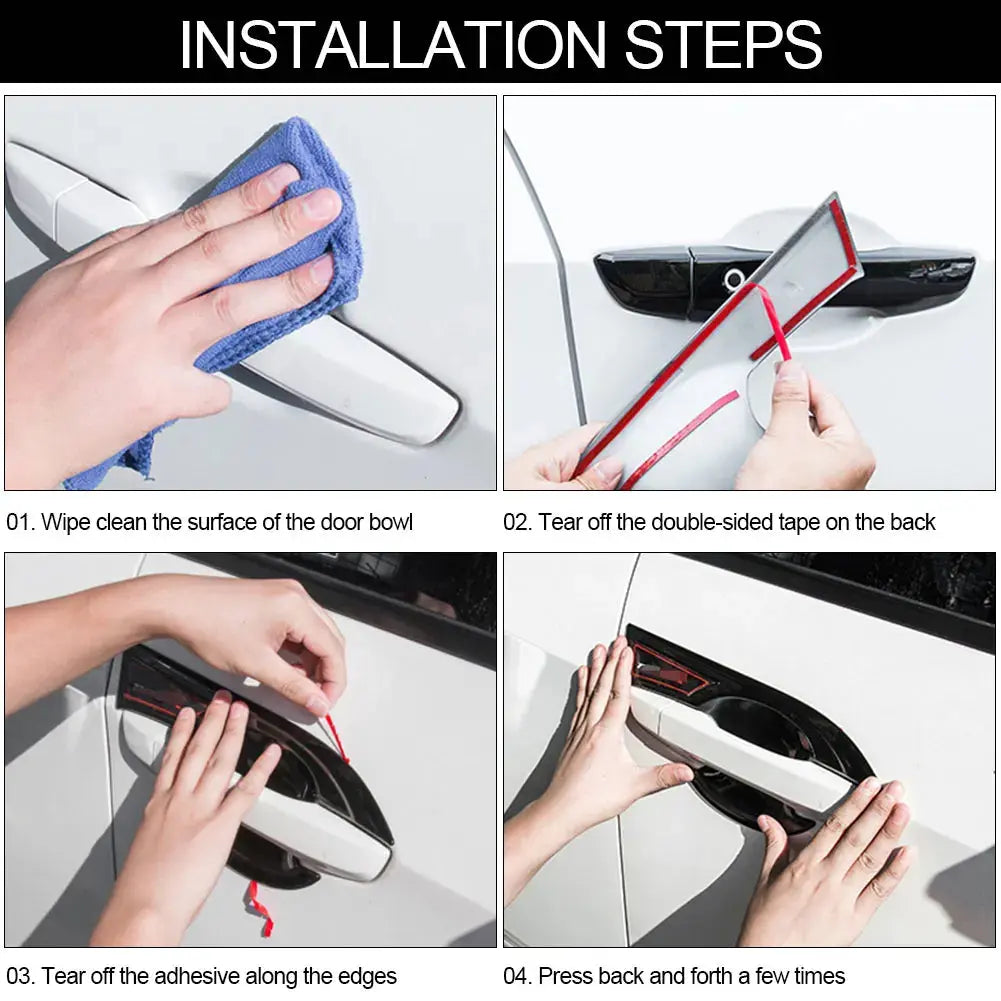 INSTALLATION STEPS

01. Wipe clean the surface of the door bowl

02. Tear off the double-sided tape on the back

03. Tear off the adhesive along the edges

04. Press back and forth a few times