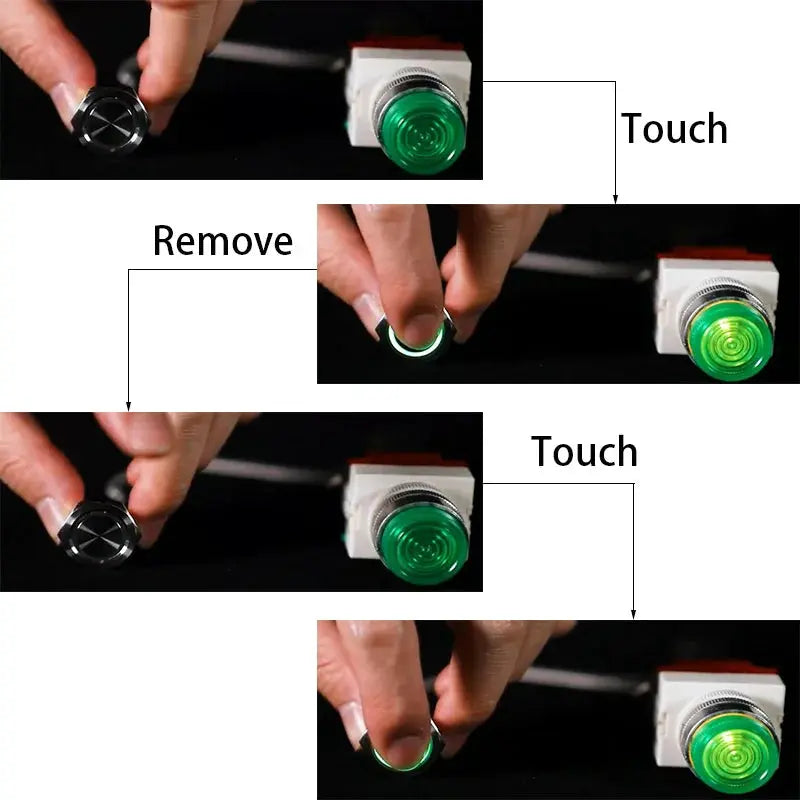 Touch

Remove

Touch