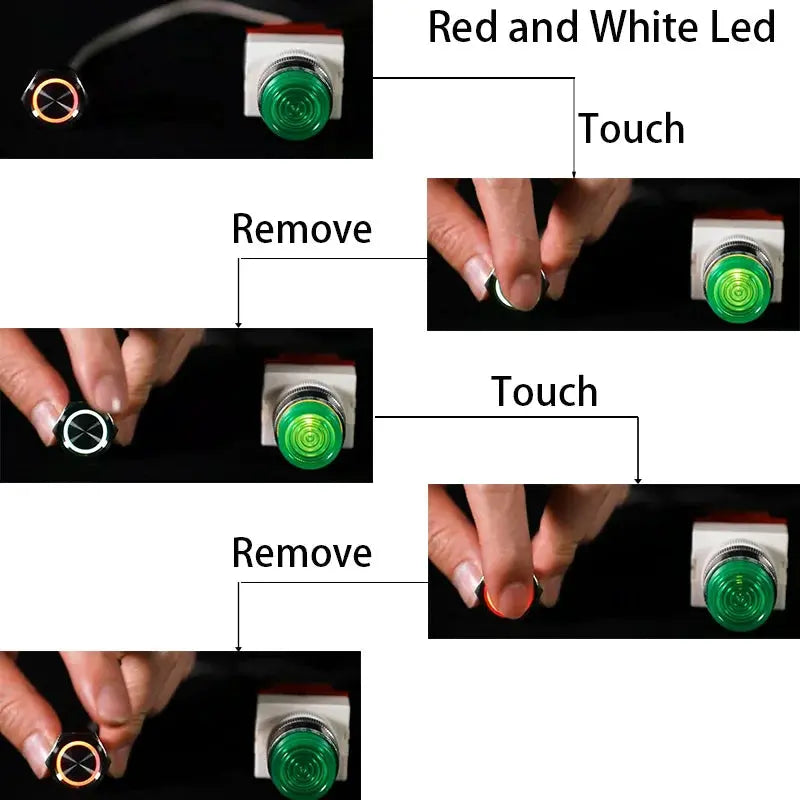 Red and White Led

Touch

Remove

Touch

Remove