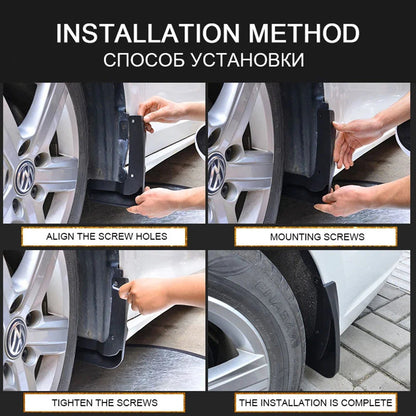 INSTALLATION METHOD
СПОСОБ УСТАНОВКИ

ALIGN THE SCREW HOLES

MOUNTING SCREWS

TIGHTEN THE SCREWS

THE INSTALLATION IS COMPLETE