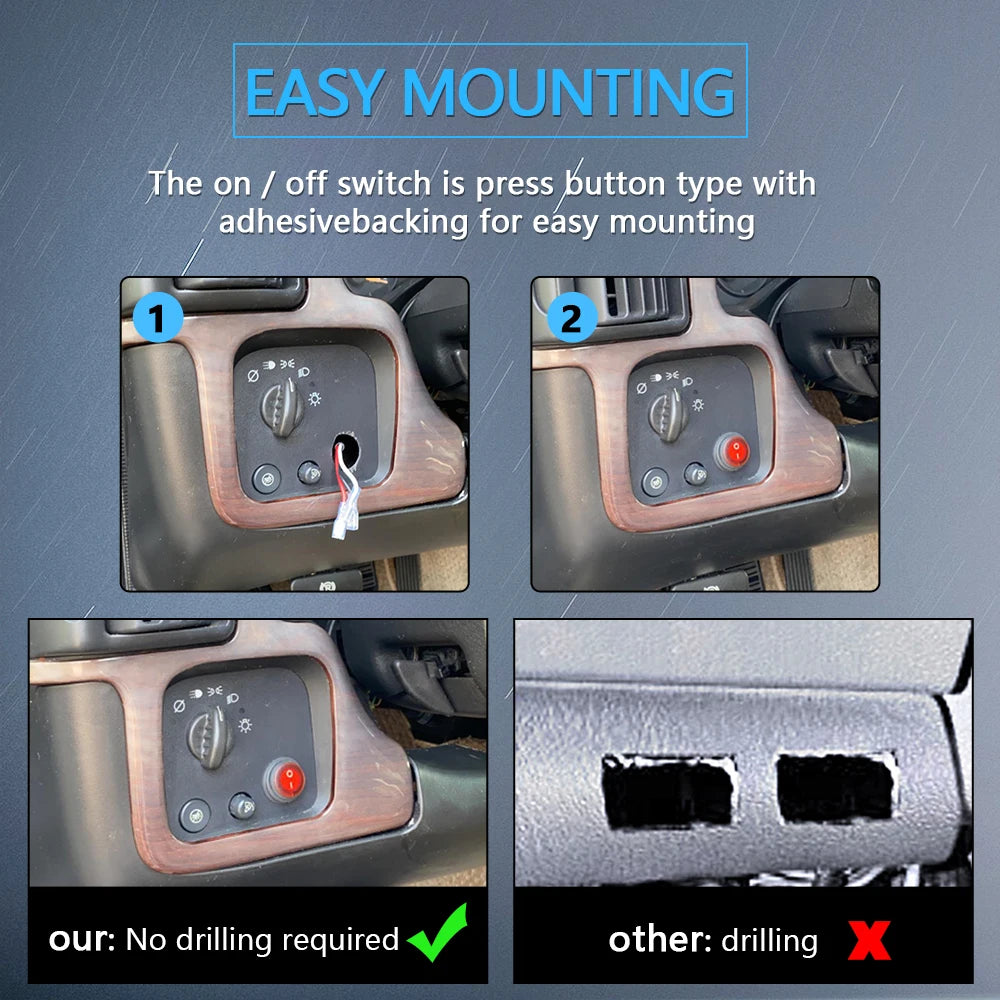 EASY MOUNTING

The on / off switch is press button type with adhesivebacking for easy mounting

1

2

our: No drilling required

other: drilling