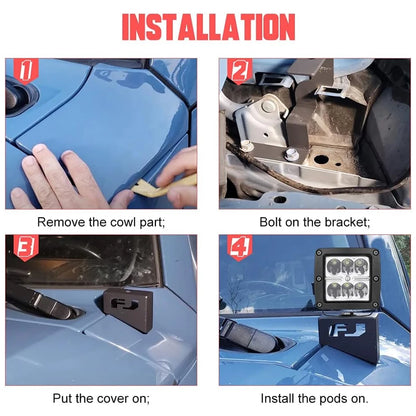 INSTALLATION

1

Remove the cowl part;

2

Bolt on the bracket;

3

FJ

Put the cover on;

4

FJ

Install the pods on.