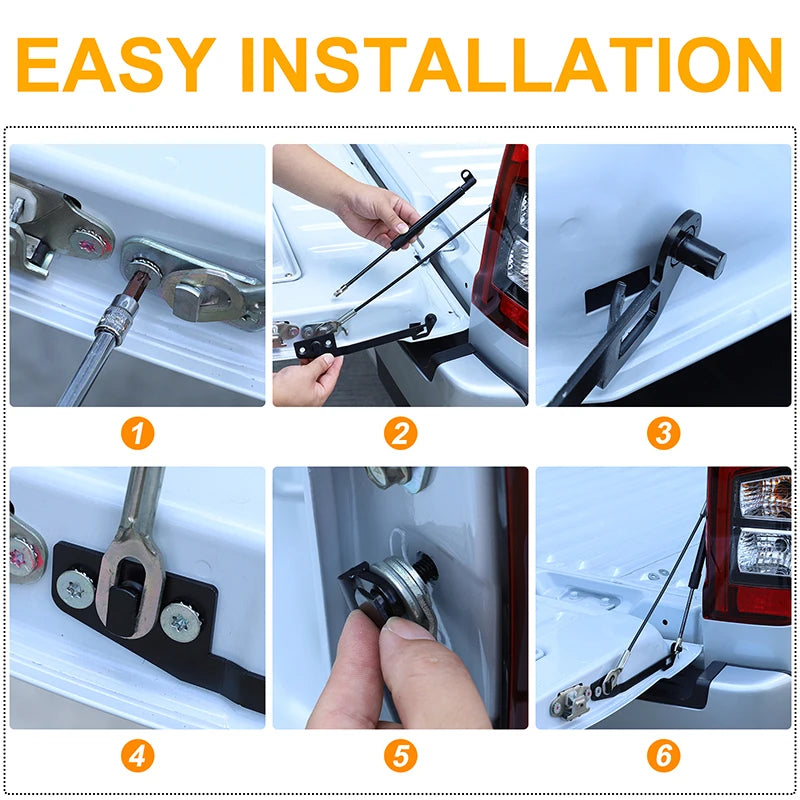 EASY INSTALLATION

1

2

3

4

5

6