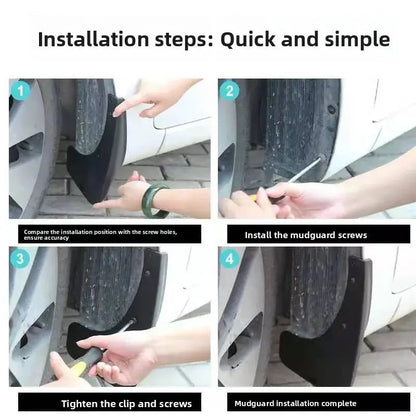 Installation steps: Quick and simple

1

Compare the installation position with the screw holes, ensure accuracy

2

Install the mudguard screws

3

Tighten the clip and screws

4

Mudguard installation complete